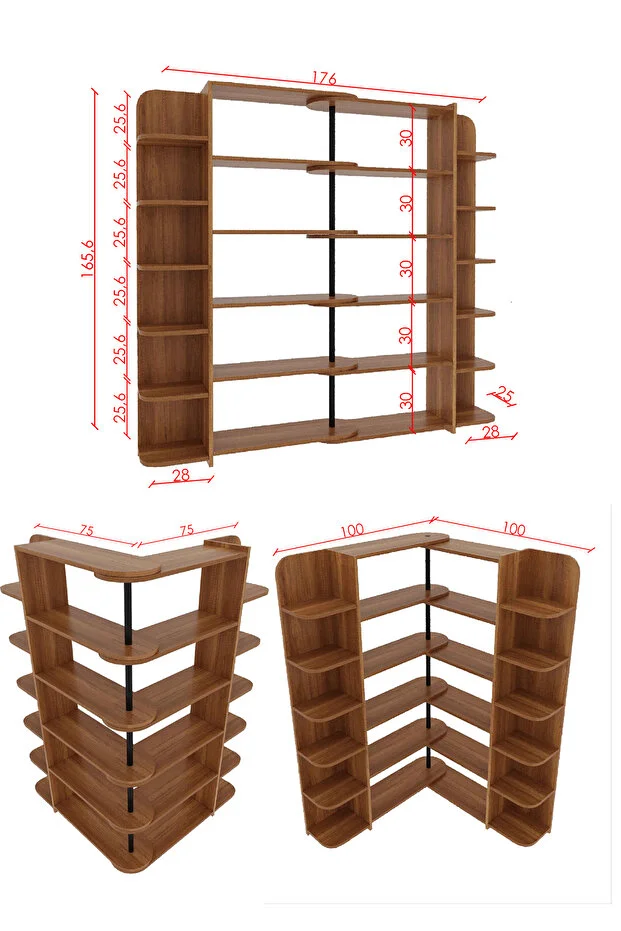 176

165,6

25,6
25,6
25,6
25,6
25,6
25,6

30
30
30
30
30

25
28
28

75
75

100
100